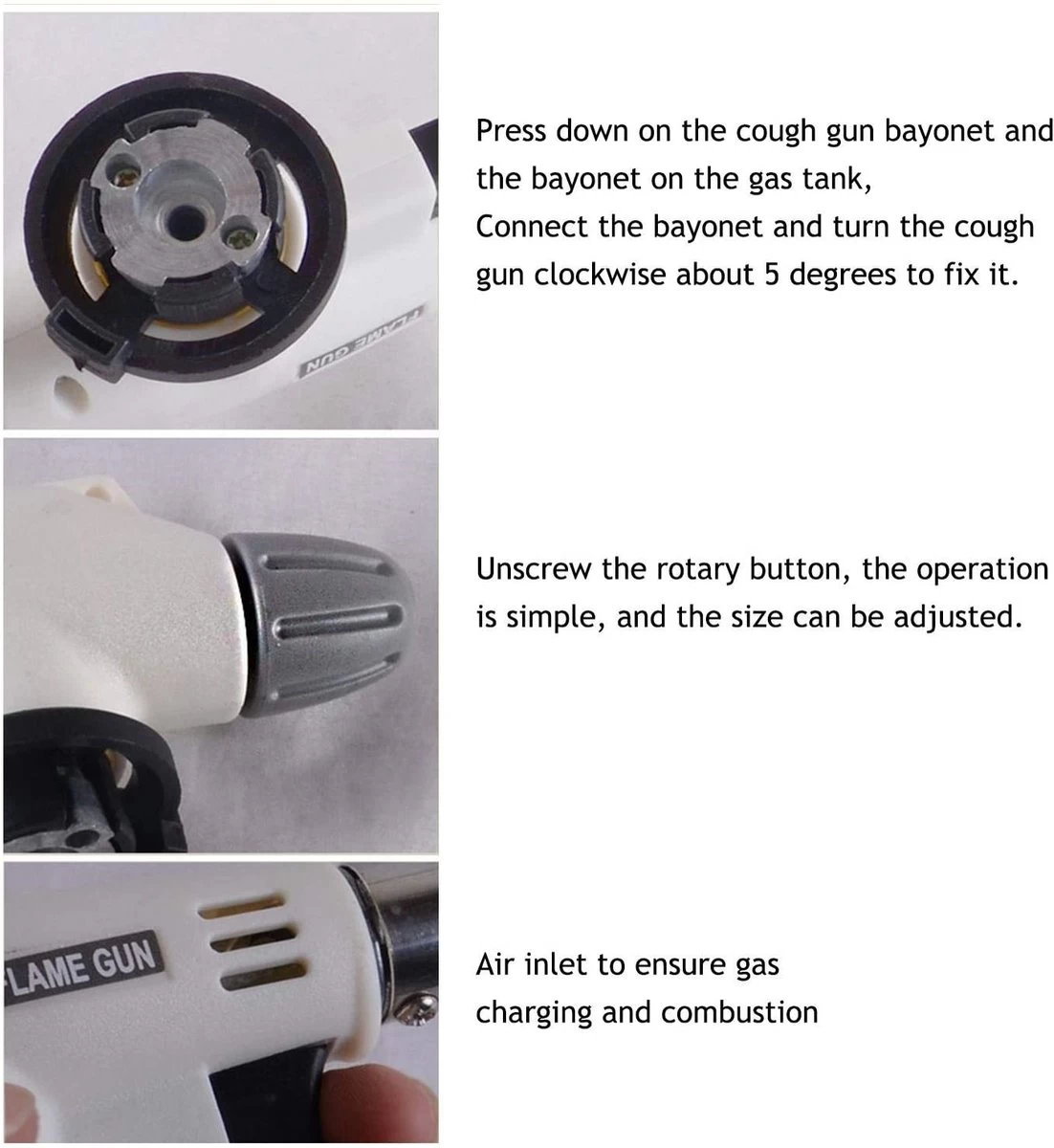 FLAME GUN

Press down on the cough gun bayonet and the bayonet on the gas tank,
Connect the bayonet and turn the cough gun clockwise about 5 degrees to fix it.

Unscrew the rotary button, the operation is simple, and the size can be adjusted.

LAME GUN

Air inlet to ensure gas charging and combustion