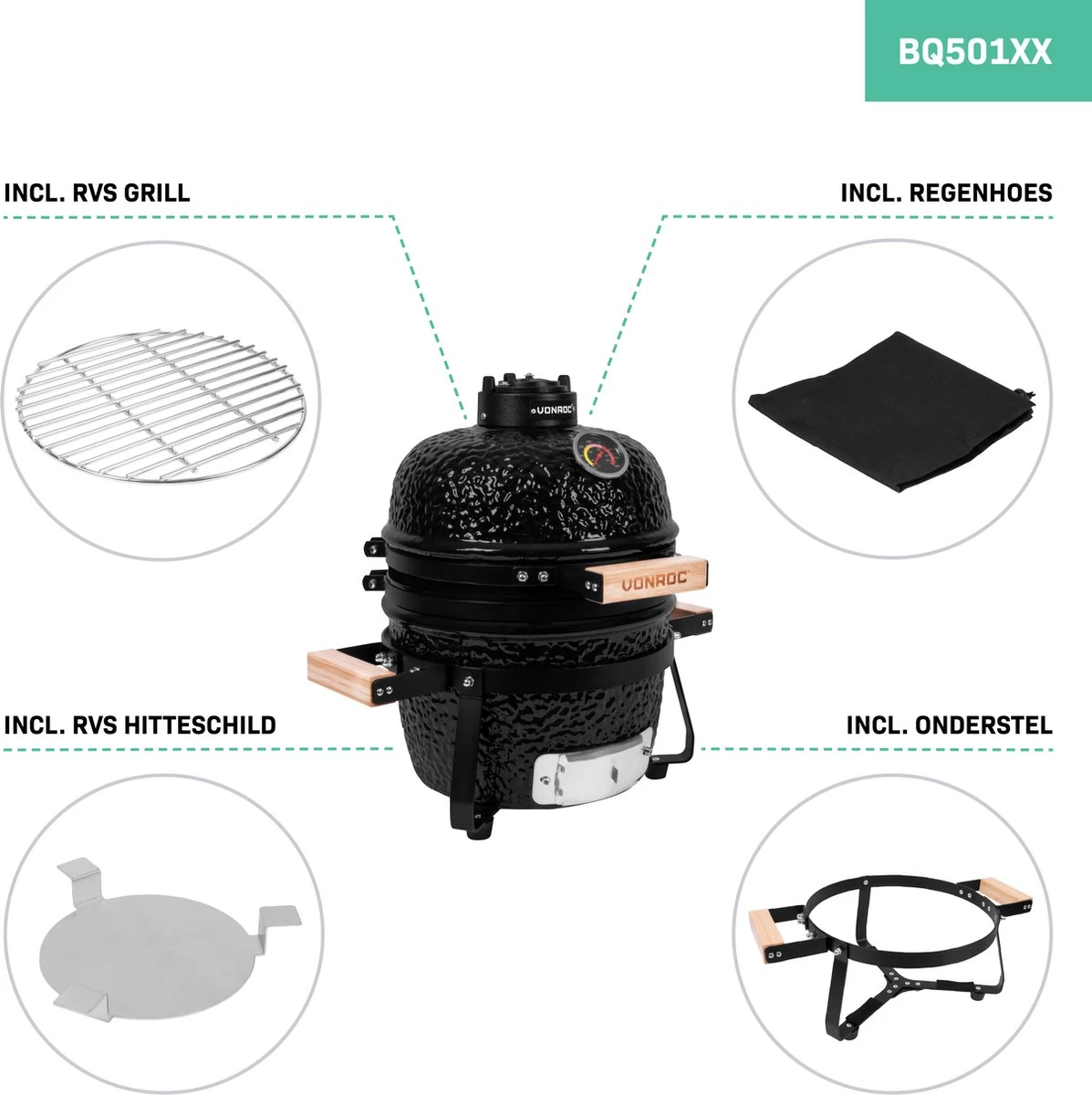 BQ501XX

INCL. RVS GRILL

INCL. REGENHOES

VONROC

VONROC

INCL. RVS HITTESCHILD

INCL. ONDERSTEL