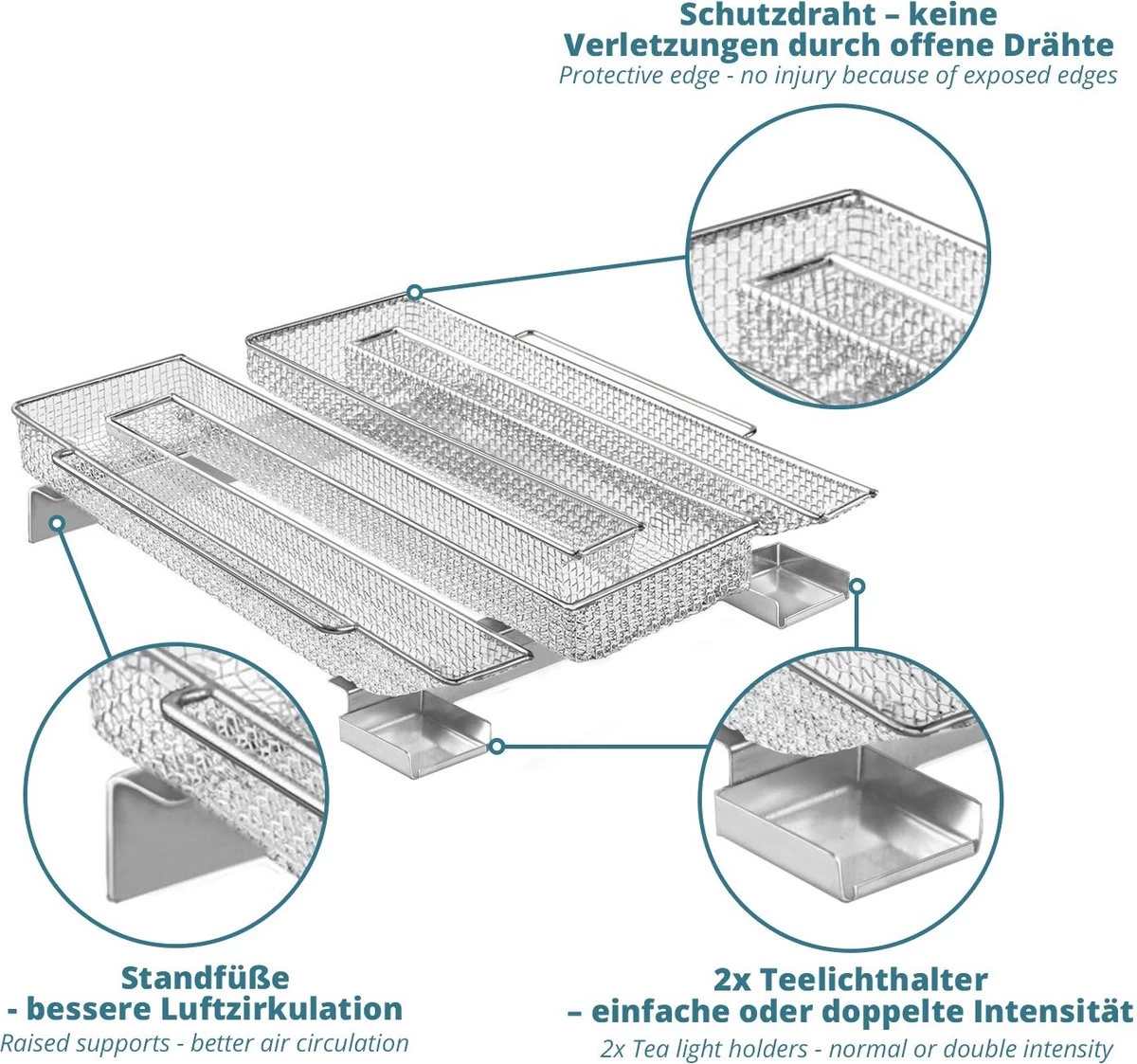 Schutzdraht – keine Verletzungen durch offene Drähte
Protective edge - no injury because of exposed edges

Standfüße
- bessere Luftzirkulation
Raised supports - better air circulation

2x Teelichthalter
– einfache oder doppelte Intensität
2x Tea light holders - normal or double intensity