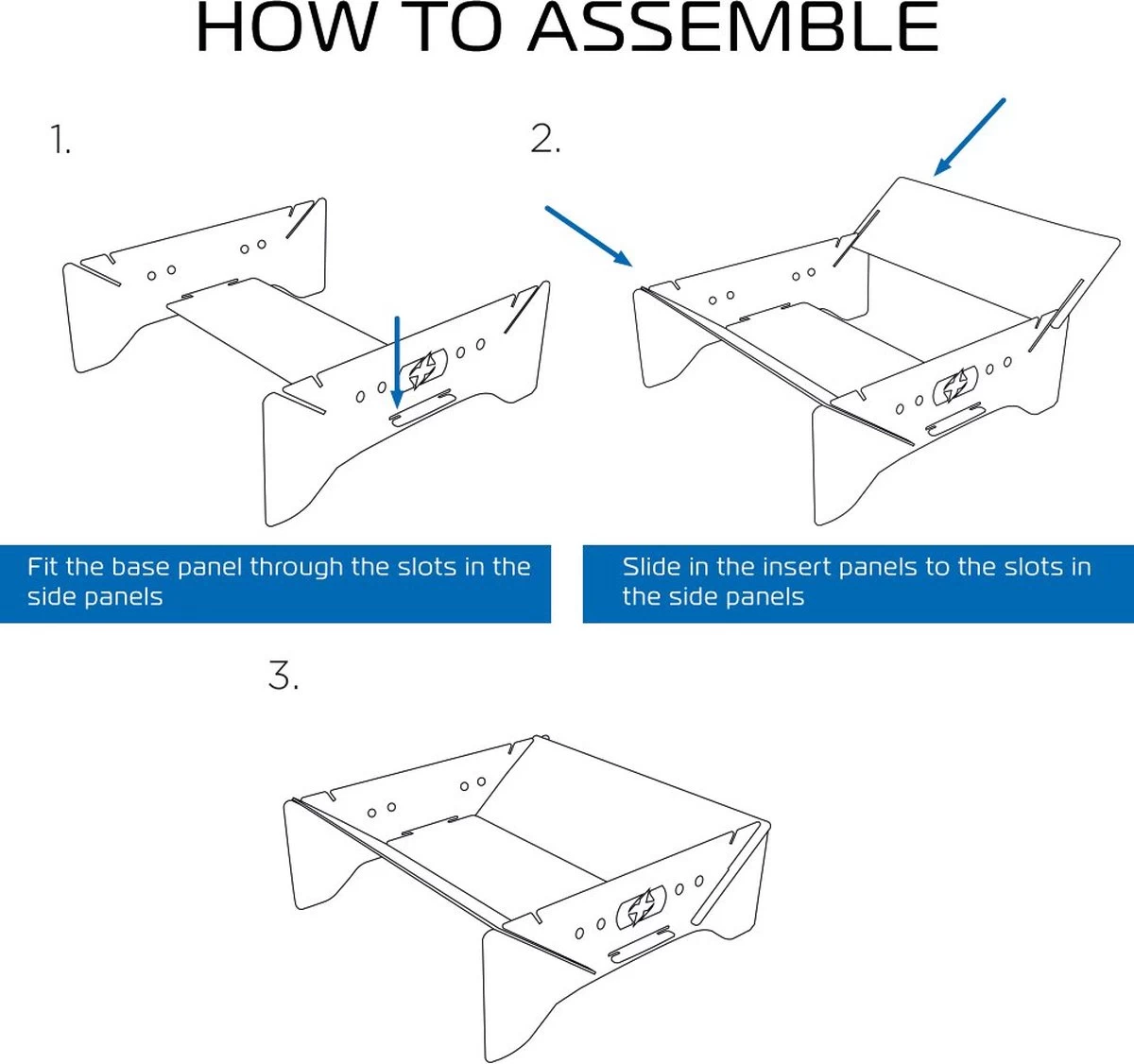 HOW TO ASSEMBLE

1.

2.

Fit the base panel through the slots in the side panels

Slide in the insert panels to the slots in the side panels

3.