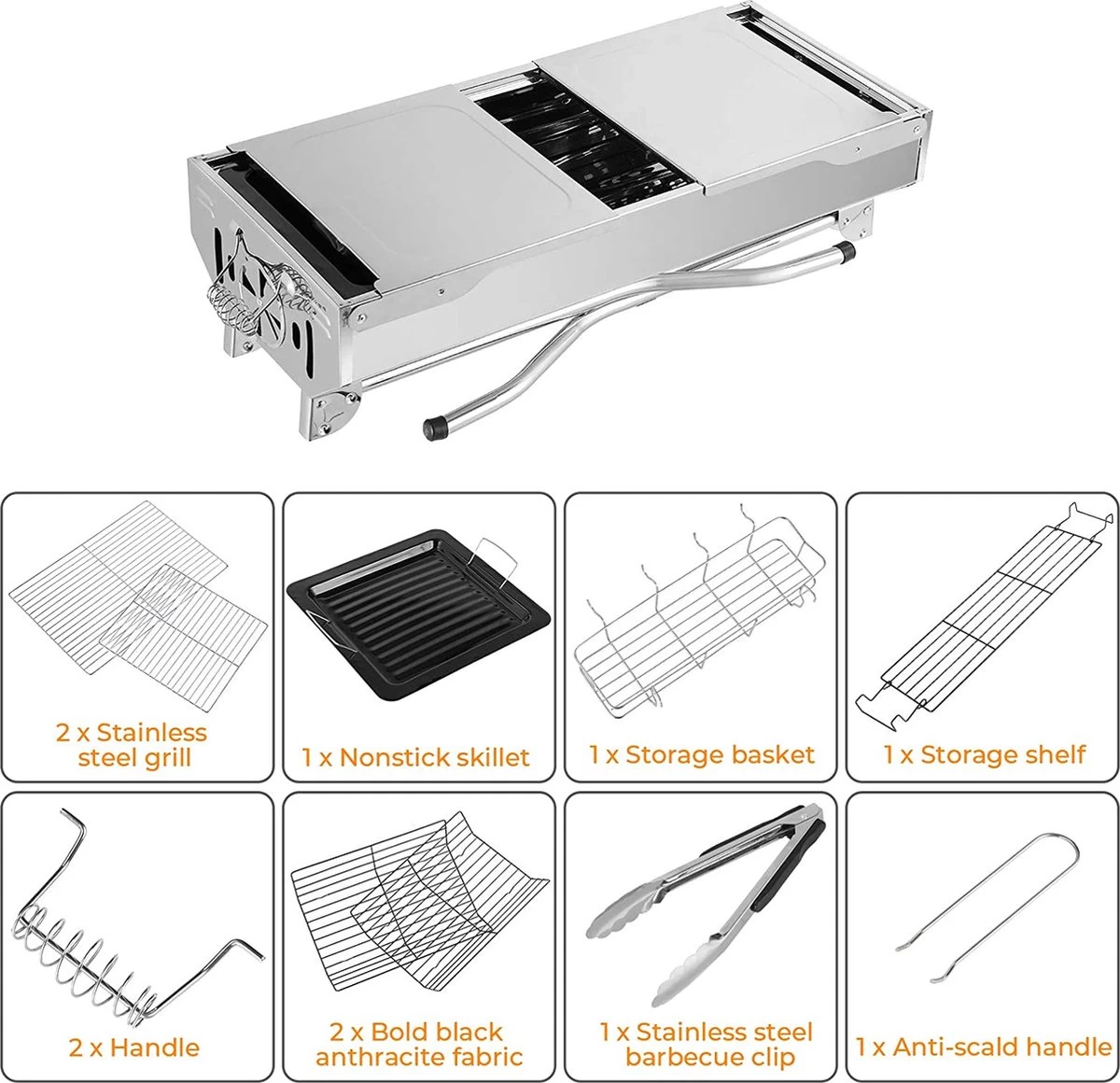 2 x Stainless steel grill

1 x Nonstick skillet

1 x Storage basket

1 x Storage shelf

2 x Handle

2 x Bold black anthracite fabric

1 x Stainless steel barbecue clip

1 x Anti-scald handle