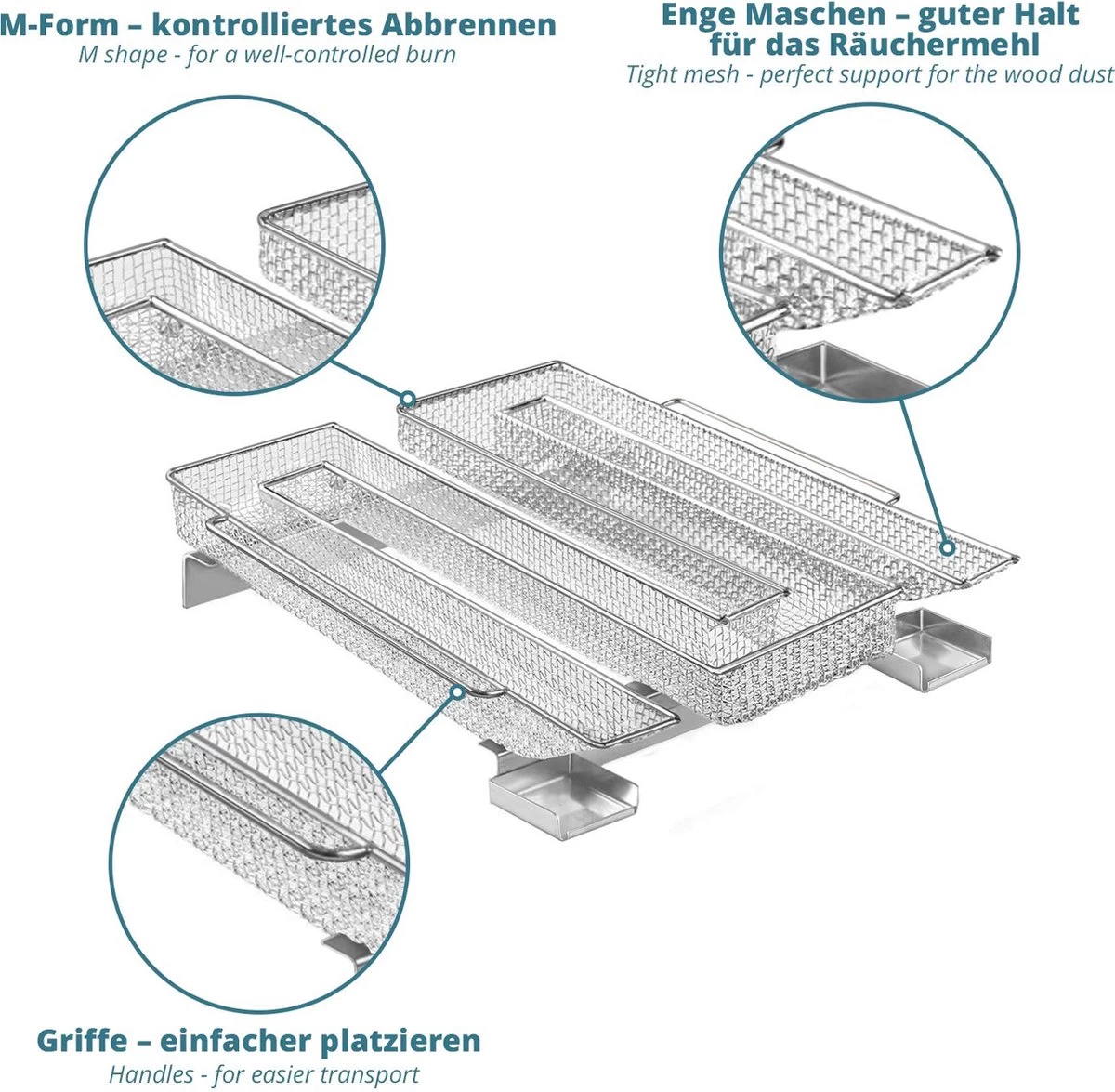 M-Form – kontrolliertes Abbrennen
M shape - for a well-controlled burn

Enge Maschen – guter Halt für das Räuchermehl
Tight mesh - perfect support for the wood dust

Griffe – einfacher platzieren
Handles - for easier transport