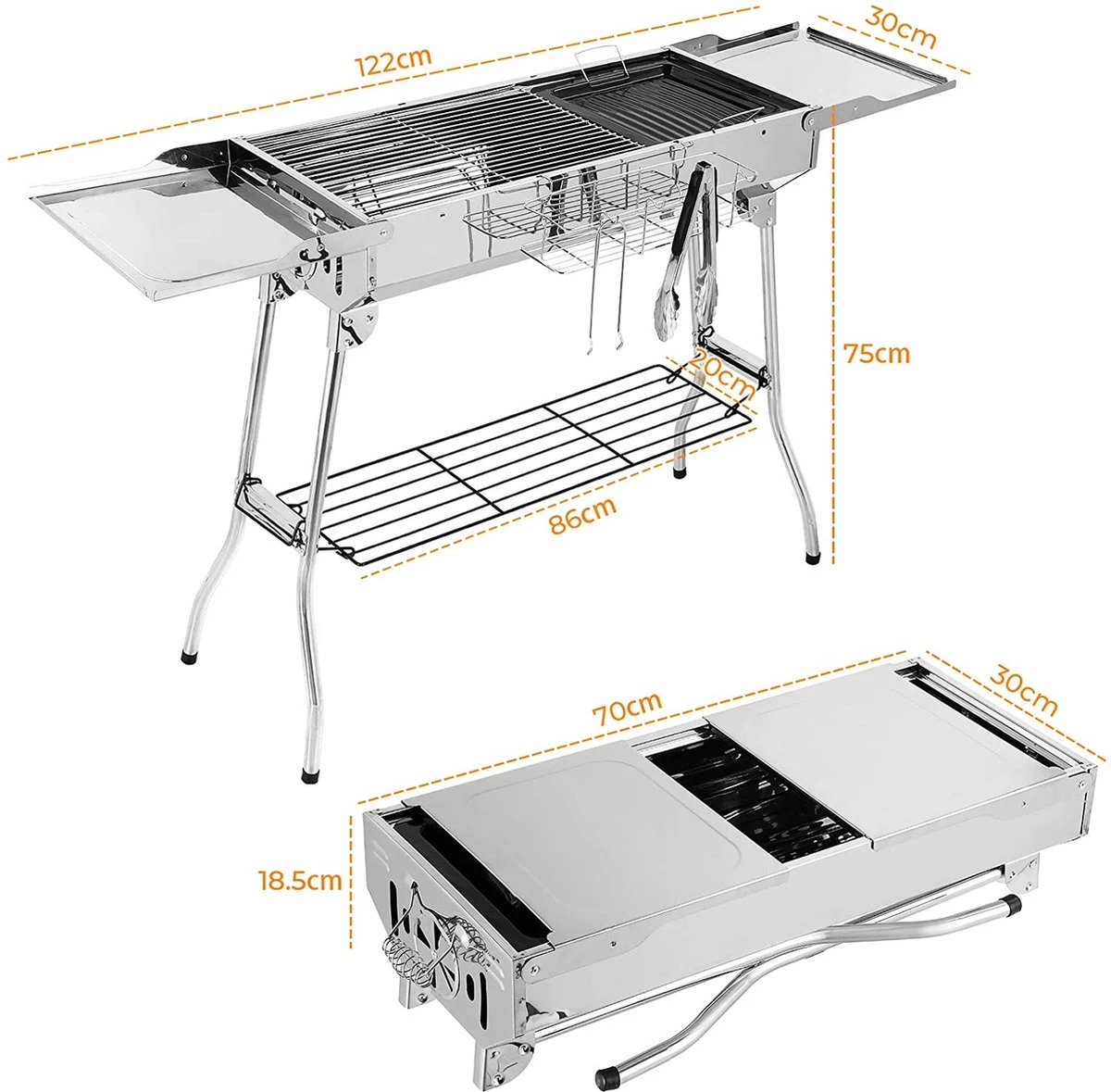 122cm
30cm
75cm
20cm
86cm
70cm
30cm
18.5cm